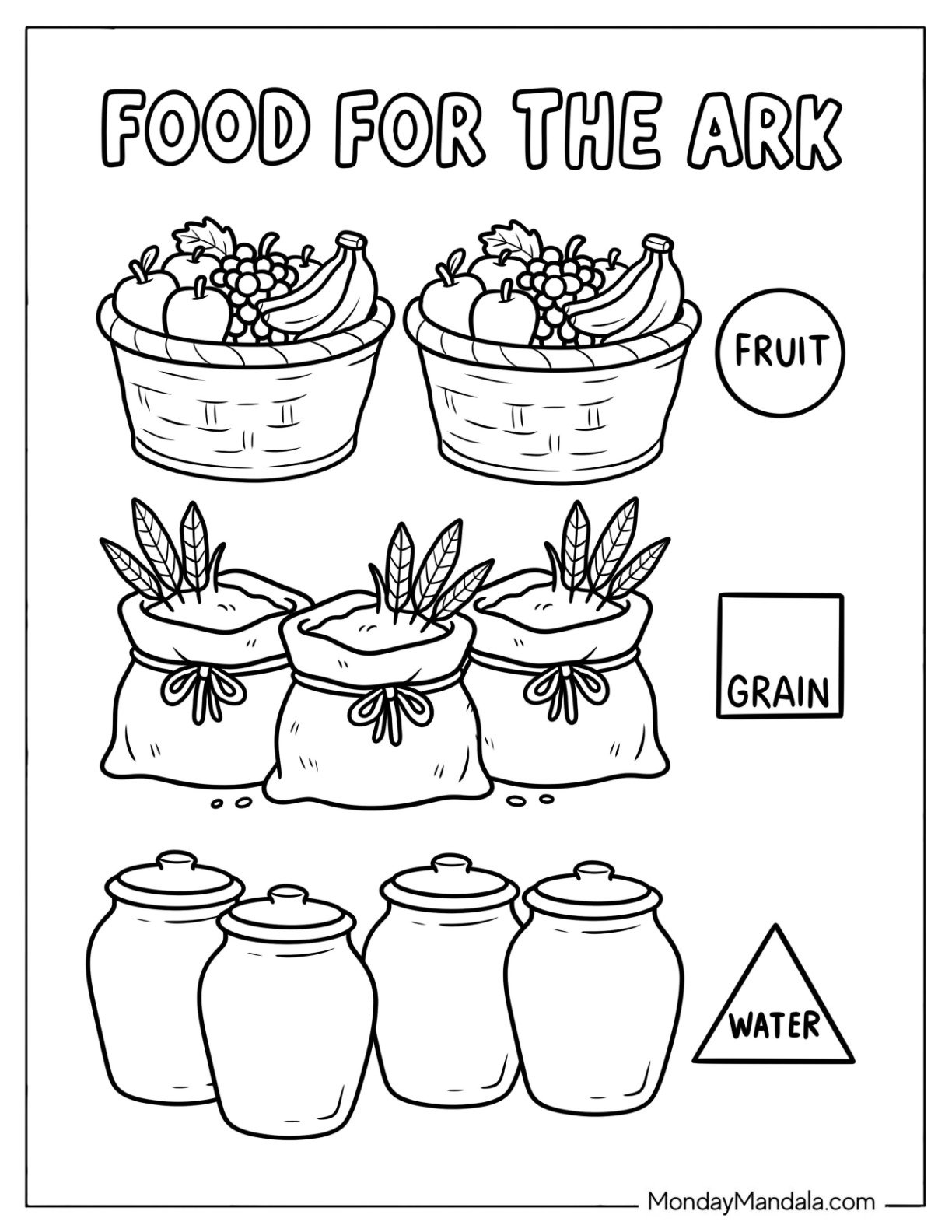 FOOD FOR THE ARK

FRUIT

GRAIN

WATER

MondayMandala.com