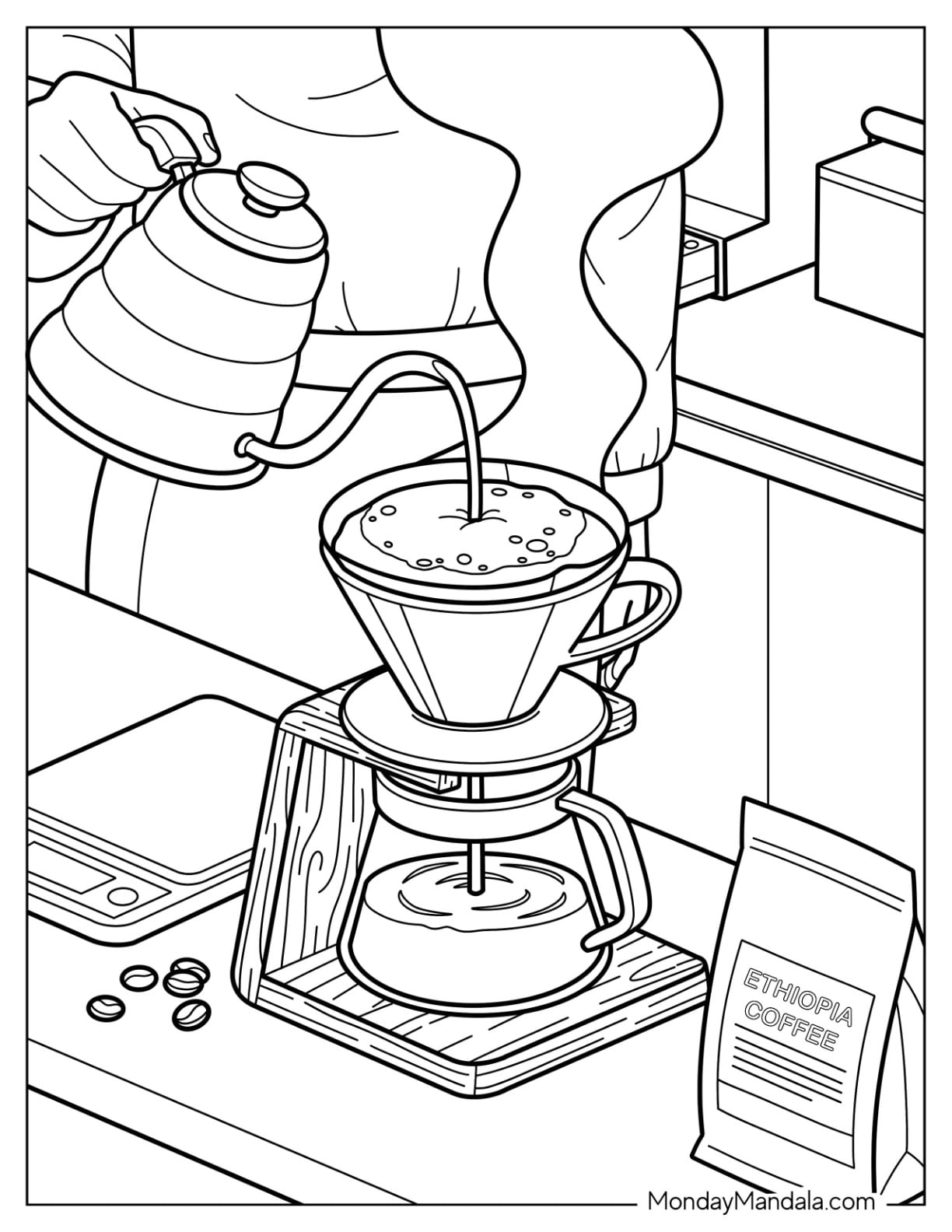 ETHIOPIA COFFEE

MondayMandala.com