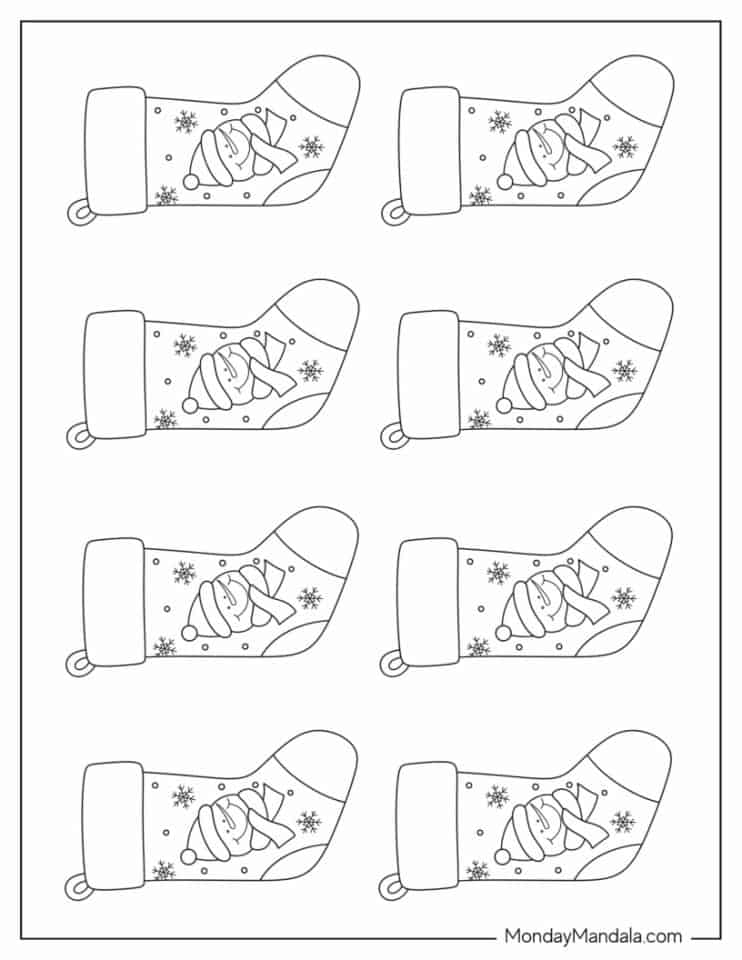 MondayMandala.com