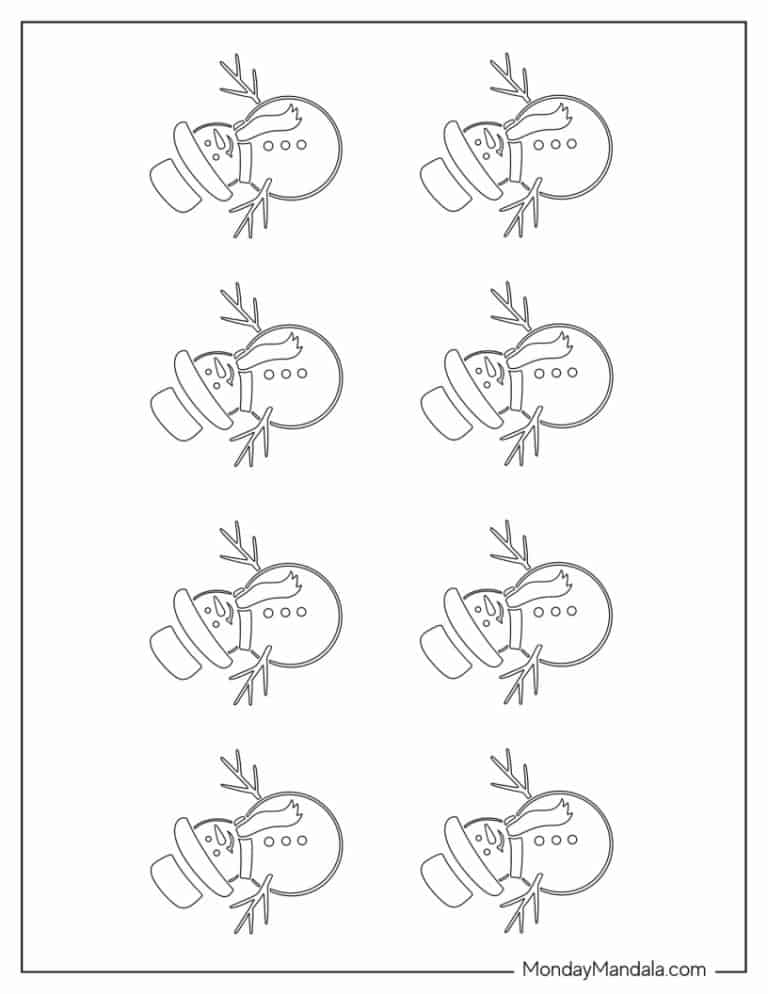 MondayMandala.com