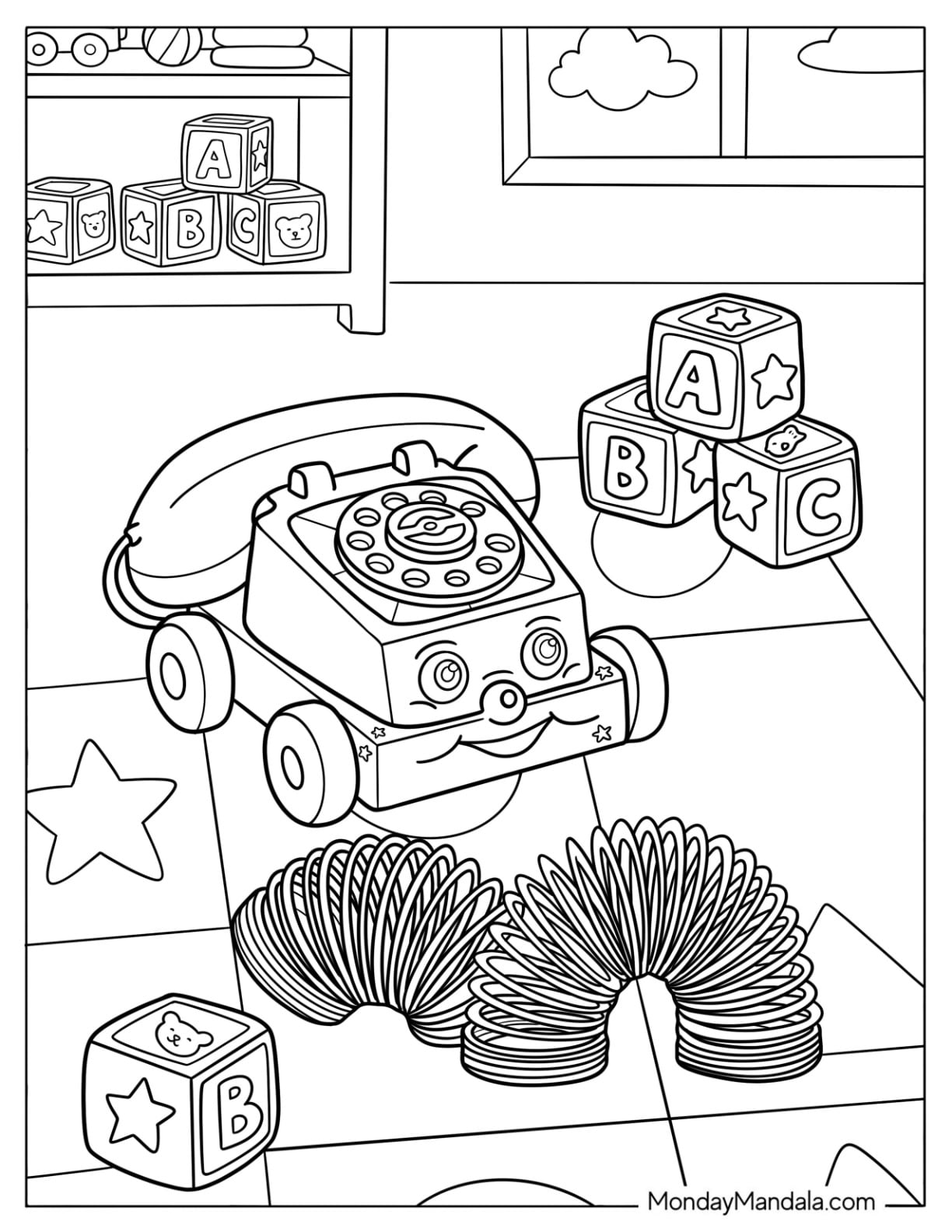 A
B
C
A
B
C
B
MondayMandala.com